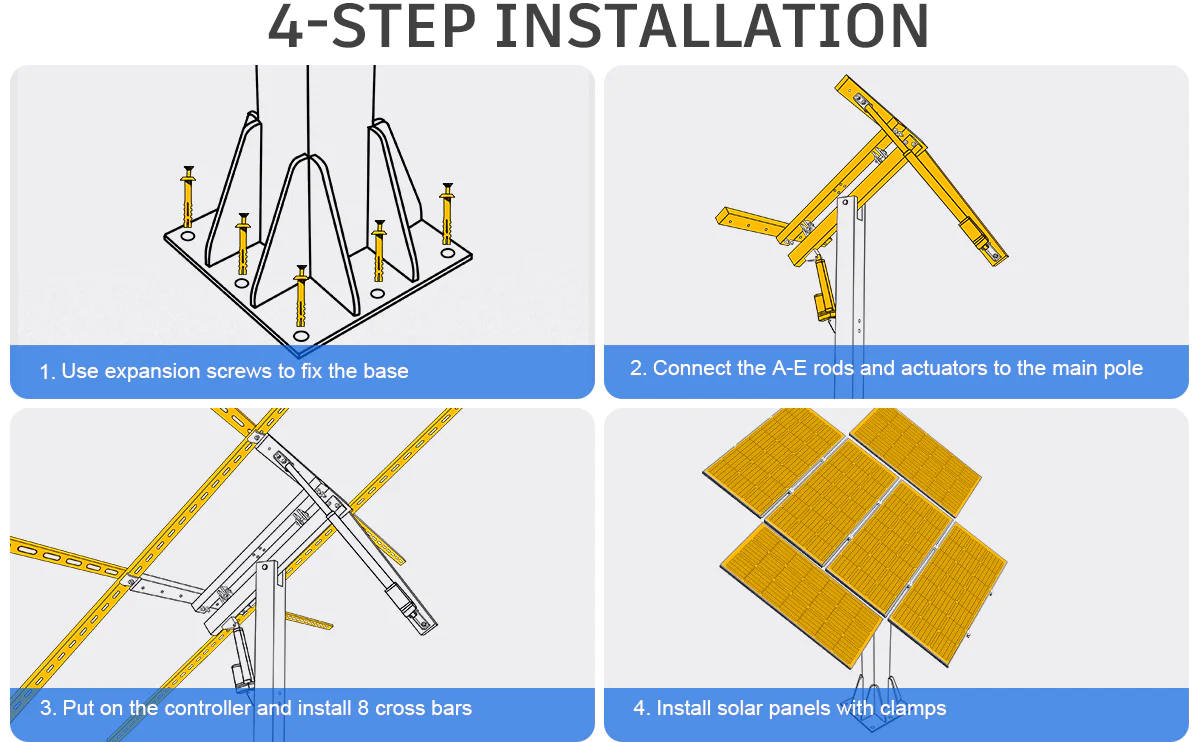 4-STEP INSTALLATION

1. Use expansion screws to fix the base

2. Connect the A-E rods and actuators to the main pole

3. Put on the controller and install 8 cross bars

4. Install solar panels with clamps